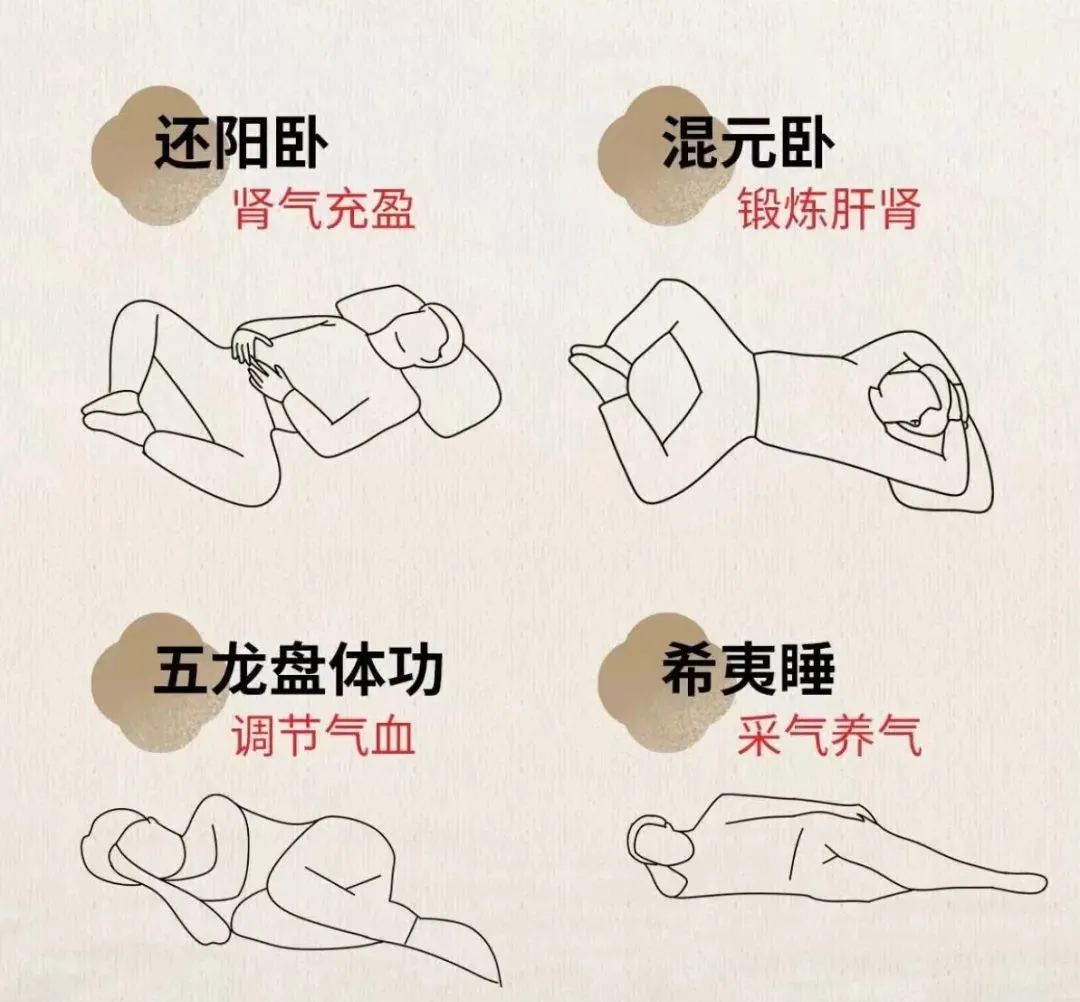 还阳卧
肾气充盈

混元卧
锻炼肝肾

五龙盘体功
调节气血

希夷睡
采气养气